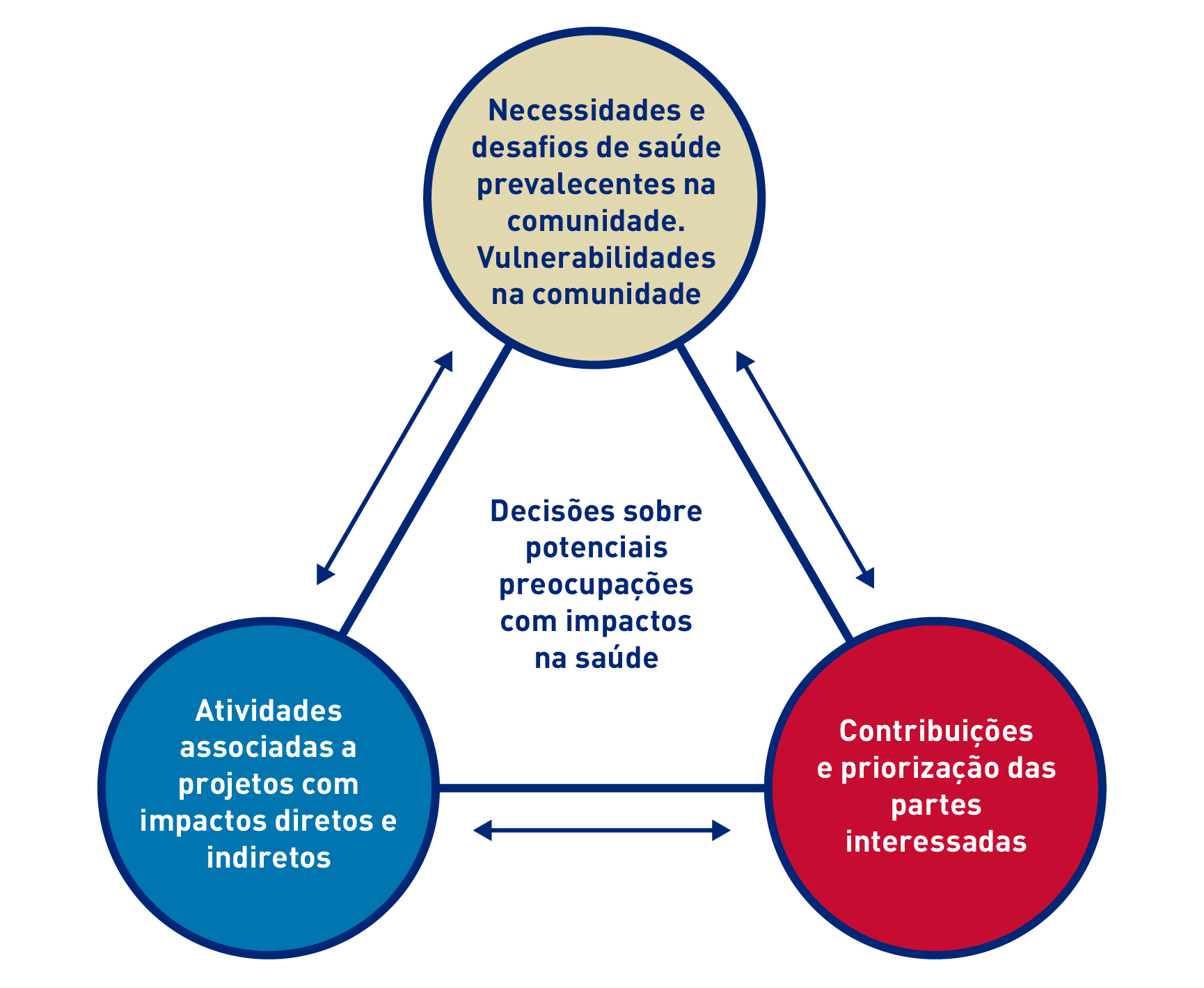 Necessidades e desafios de saúde prevalecentes na comunidade. Vulnerabilidades na comunidade

Decisões sobre potenciais preocupações com impactos na saúde

Atividades associadas a projetos com impactos diretos e indiretos

Contribuições e priorização das partes interessadas